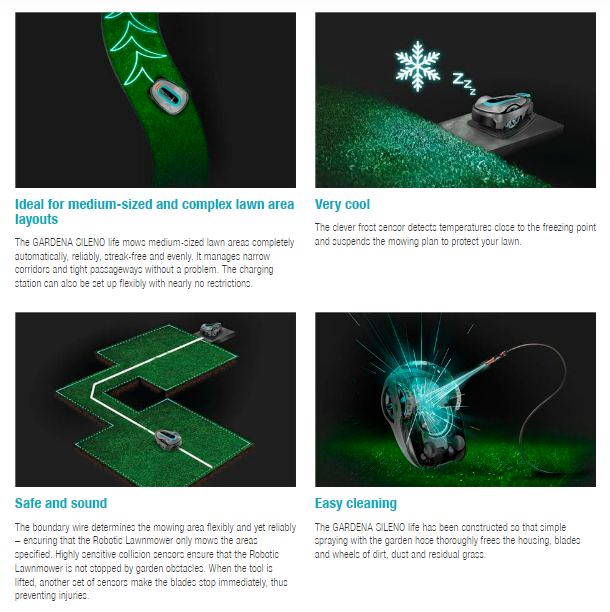 Ideal for medium-sized and complex lawn area layouts

The GARDENA SILENO life mows medium-sized lawn areas completely automatically, reliably, streak-free and evenly. It manages narrow corridors and tight passageways without a problem. The charging station can also be set up flexibly with nearly no restrictions.

Very cool

The clever frost sensor detects temperatures close to the freezing point and suspends the mowing plan to protect your lawn.

Safe and sound

The boundary wire determines the mowing area flexibly and yet reliably – ensuring that the Robotic Lawnmower only mows the areas specified. Highly sensitive collision sensors ensure that the Robotic Lawnmower is not stopped by garden obstacles. When the tool is lifted, another set of sensors make the blades stop immediately, thus preventing injuries.

Easy cleaning

The GARDENA SILENO life has been constructed so that simple spraying with the garden hose thoroughly frees the housing, blades and wheels of dirt, dust and residual grass.