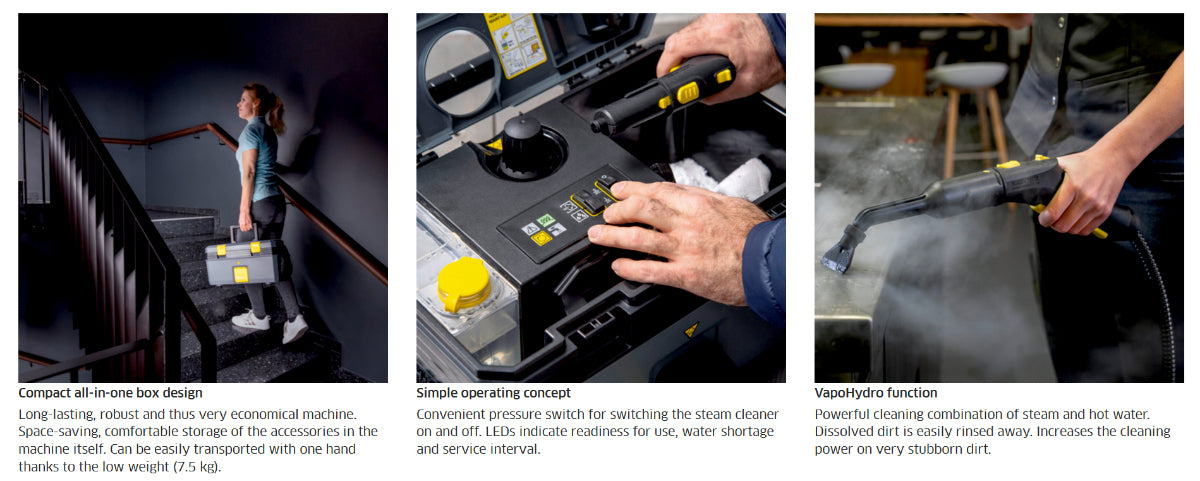 Compact all-in-one box design

Long-lasting, robust and thus very economical machine. Space-saving, comfortable storage of the accessories in the machine itself. Can be easily transported with one hand thanks to the low weight (7.5 kg).

Simple operating concept

Convenient pressure switch for switching the steam cleaner on and off. LEDs indicate readiness for use, water shortage and service interval.

VapoHydro function

Powerful cleaning combination of steam and hot water. Dissolved dirt is easily rinsed away. Increases the cleaning power on very stubborn dirt.