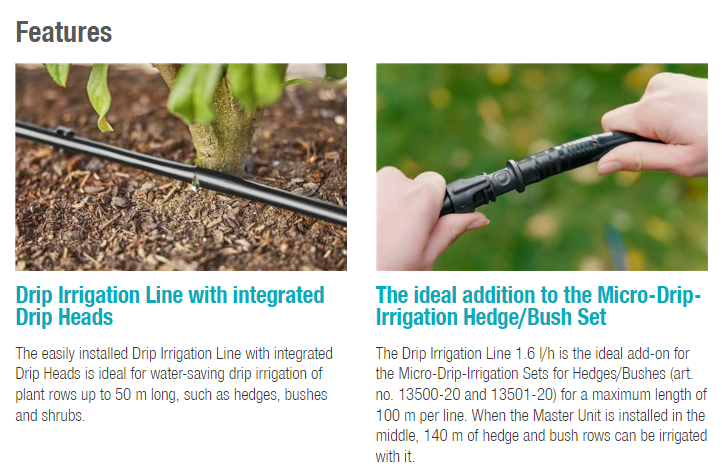 Features

Drip Irrigation Line with integrated Drip Heads

The easily installed Drip Irrigation Line with integrated Drip Heads is ideal for water-saving drip irrigation of plant rows up to 50 m long, such as hedges, bushes and shrubs.

The ideal addition to the Micro-Drip-Irrigation Hedge/Bush Set

The Drip Irrigation Line 1.6 l/h is the ideal add-on for the Micro-Drip-Irrigation Sets for Hedges/Bushes (art. no. 13500-20 and 13501-20) for a maximum length of 100 m per line. When the Master Unit is installed in the middle, 140 m of hedge and bush rows can be irrigated with it.