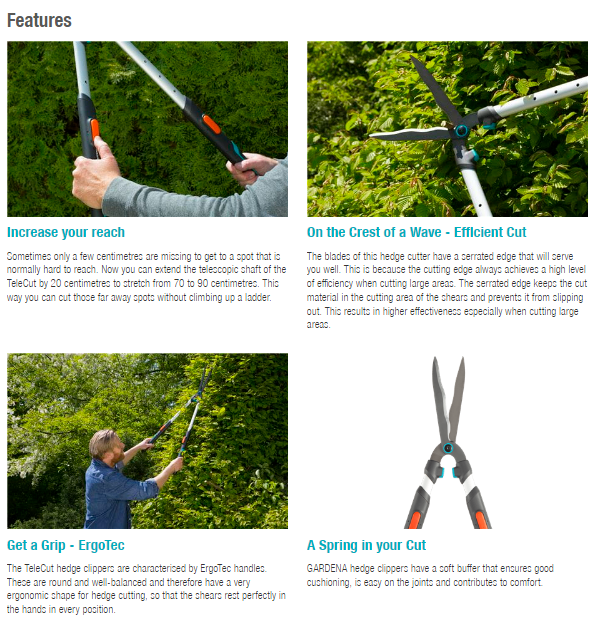 Features

Increase your reach

Sometimes only a few centimetres are missing to get to a spot that is normally hard to reach. Now you can extend the telescopic shaft of the TeleCut by 20 centimetres to stretch from 70 to 90 centimetres. This way you can cut those far away spots without climbing up a ladder.

On the Crest of a Wave - Efficient Cut

The blades of this hedge cutter have a serrated edge that will serve you well. This is because the cutting edge always achieves a high level of efficiency when cutting large areas. The serrated edge keeps the cut material in the cutting area of the shears and prevents it from slipping out. This results in higher effectiveness especially when cutting large areas.

Get a Grip - ErgoTec

The TeleCut hedge clippers are characterised by ErgoTec handles. These are round and well-balanced and therefore have a very ergonomic shape for hedge cutting, so that the shears rest perfectly in the hands in every position.

A Spring in your Cut

GARDENA hedge clippers have a soft buffer that ensures good cushioning, is easy on the joints and contributes to comfort.