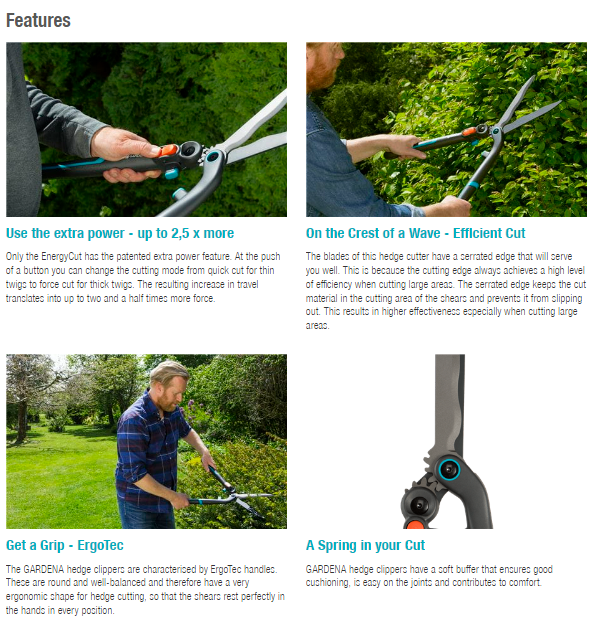 Features

Use the extra power - up to 2,5 x more

Only the EnergyCut has the patented extra power feature. At the push of a button you can change the cutting mode from quick cut for thin twigs to force cut for thick twigs. The resulting increase in travel translates into up to two and a half times more force.

On the Crest of a Wave - Efficient Cut

The blades of this hedge cutter have a serrated edge that will serve you well. This is because the cutting edge always achieves a high level of efficiency when cutting large areas. The serrated edge keeps the cut material in the cutting area of the shears and prevents it from slipping out. This results in higher effectiveness especially when cutting large areas.

Get a Grip - ErgoTec

The GARDENA hedge clippers are characterised by ErgoTec handles. These are round and well-balanced and therefore have a very ergonomic shape for hedge cutting, so that the shears rest perfectly in the hands in every position.

A Spring in your Cut

GARDENA hedge clippers have a soft buffer that ensures good cushioning, is easy on the joints and contributes to comfort.