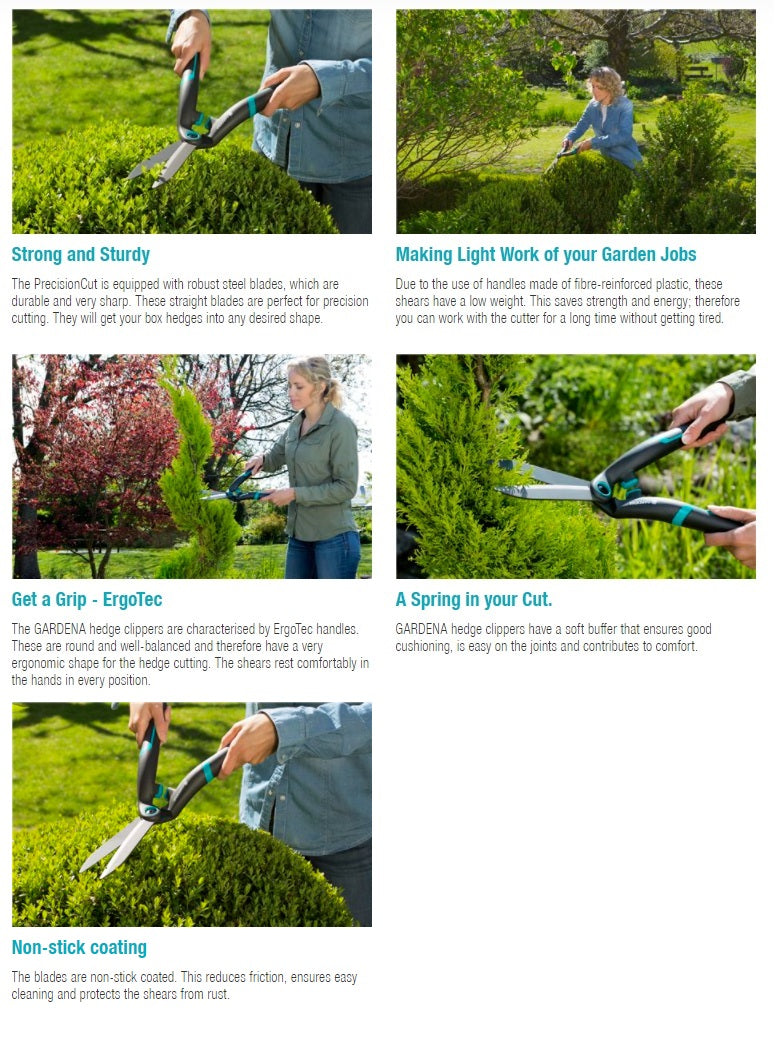 Strong and Sturdy

The PrecisionCut is equipped with robust steel blades, which are durable and very sharp. These straight blades are perfect for precision cutting. They will get your box hedges into any desired shape.

Making Light Work of your Garden Jobs

Due to the use of handles made of fibre-reinforced plastic, these shears have a low weight. This saves strength and energy; therefore you can work with the cutter for a long time without getting tired.

Get a Grip - ErgoTec

The GARDENA hedge clippers are characterised by ErgoTec handles. These are round and well-balanced and therefore have a very ergonomic shape for the hedge cutting. The shears rest comfortably in the hands in every position.

A Spring in your Cut.

GARDENA hedge clippers have a soft buffer that ensures good cushioning, is easy on the joints and contributes to comfort.

Non-stick coating

The blades are non-stick coated. This reduces friction, ensures easy cleaning and protects the shears from rust.