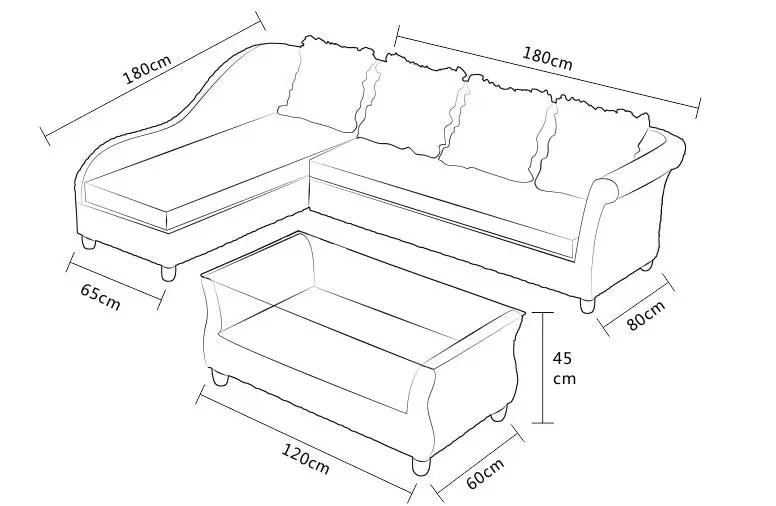 180cm
180cm
65cm
80cm
45
cm
120cm
60cm