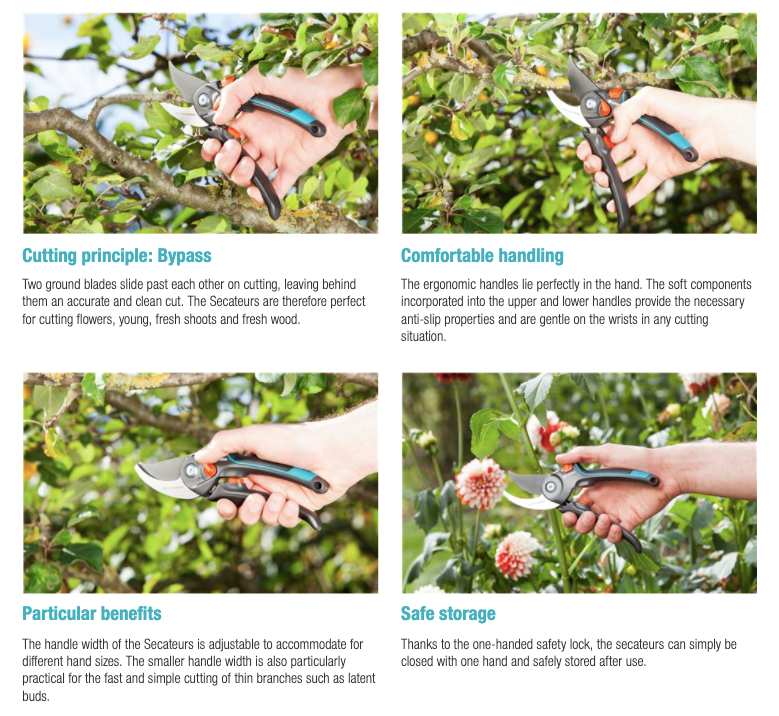 Cutting principle: Bypass

Two ground blades slide past each other on cutting, leaving behind them an accurate and clean cut. The Secateurs are therefore perfect for cutting flowers, young, fresh shoots and fresh wood.

Comfortable handling

The ergonomic handles lie perfectly in the hand. The soft components incorporated into the upper and lower handles provide the necessary anti-slip properties and are gentle on the wrists in any cutting situation.

Particular benefits

The handle width of the Secateurs is adjustable to accommodate for different hand sizes. The smaller handle width is also particularly practical for the fast and simple cutting of thin branches such as latent buds.

Safe storage

Thanks to the one-handed safety lock, the secateurs can simply be closed with one hand and safely stored after use.