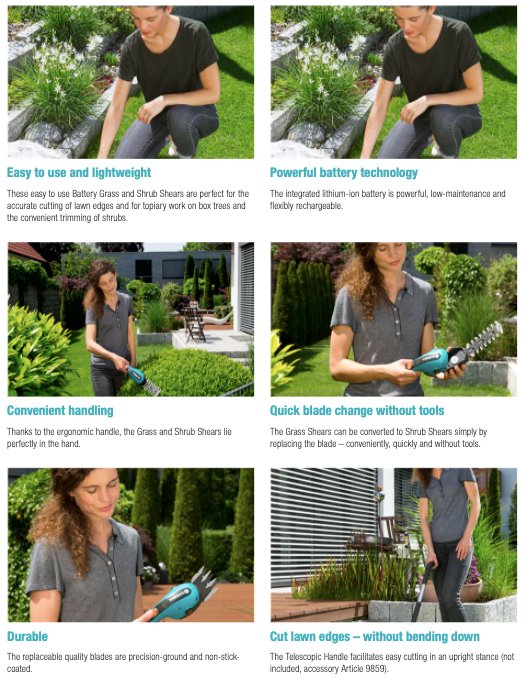 Easy to use and lightweight

These easy to use Battery Grass and Shrub Shears are perfect for the accurate cutting of lawn edges and for topiary work on box trees and the convenient trimming of shrubs.

Powerful battery technology

The integrated lithium-ion battery is powerful, low-maintenance and flexibly rechargeable.

Convenient handling

Thanks to the ergonomic handle, the Grass and Shrub Shears lie perfectly in the hand.

Quick blade change without tools

The Grass Shears can be converted to Shrub Shears simply by replacing the blade – conveniently, quickly and without tools.

Durable

The replaceable quality blades are precision-ground and non-stick-coated.

Cut lawn edges – without bending down

The Telescopic Handle facilitates easy cutting in an upright stance (not included, accessory Article 9859).